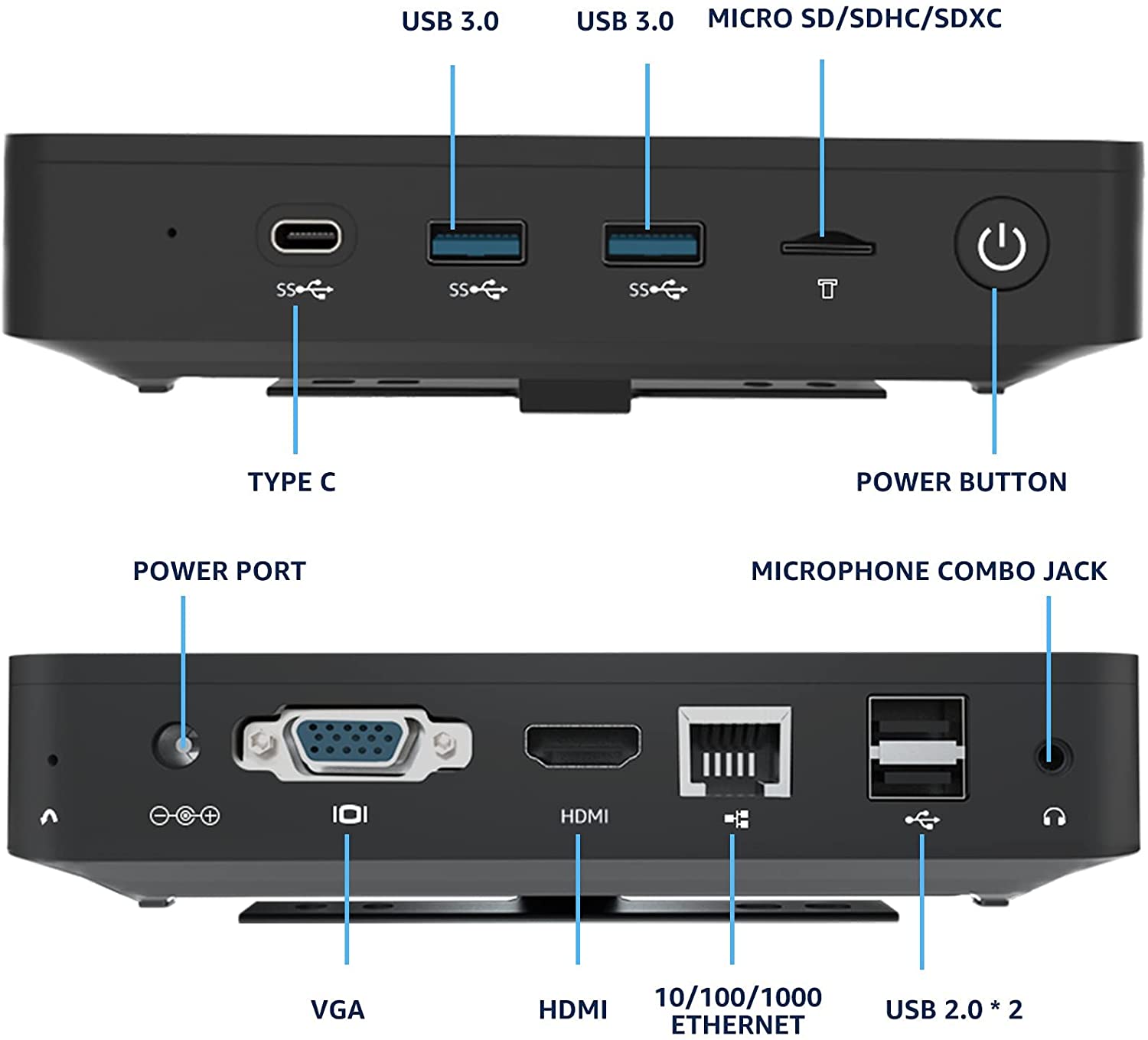 USB 3.0
USB 3.0
MICRO SD/SDHC/SDXC

SS
SS
SS

TYPE C
POWER BUTTON

POWER PORT
MICROPHONE COMBO JACK

HDMI

VGA
HDMI
10/100/1000 ETHERNET
USB 2.0 * 2